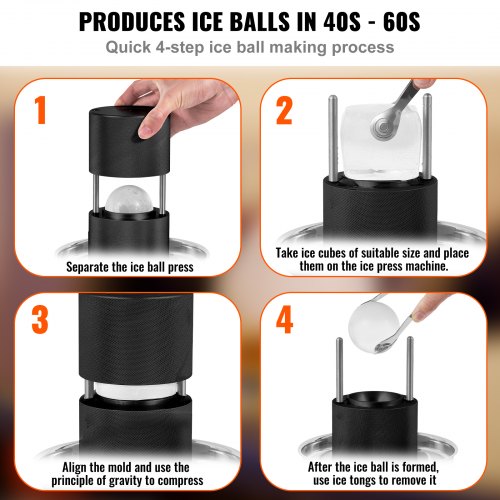 PRODUCES ICE BALLS IN 40S - 60S

Quick 4-step ice ball making process

1

Separate the ice ball press

2

Take ice cubes of suitable size and place them on the ice press machine.

3

Align the mold and use the principle of gravity to compress

4

After the ice ball is formed, use ice tongs to remove it