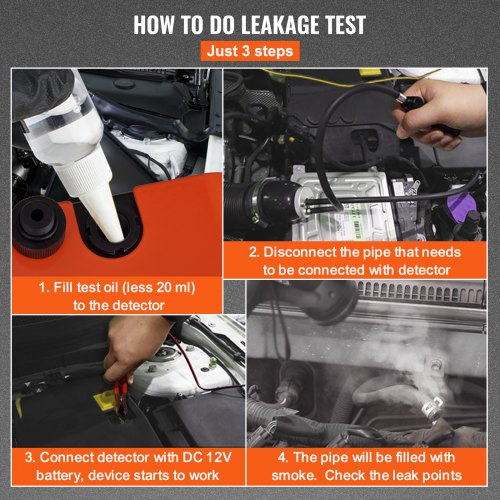 HOW TO DO LEAKAGE TEST

Just 3 steps

1. Fill test oil (less 20 ml) to the detector

2. Disconnect the pipe that needs to be connected with detector

3. Connect detector with DC 12V battery, device starts to work

4. The pipe will be filled with smoke. Check the leak points