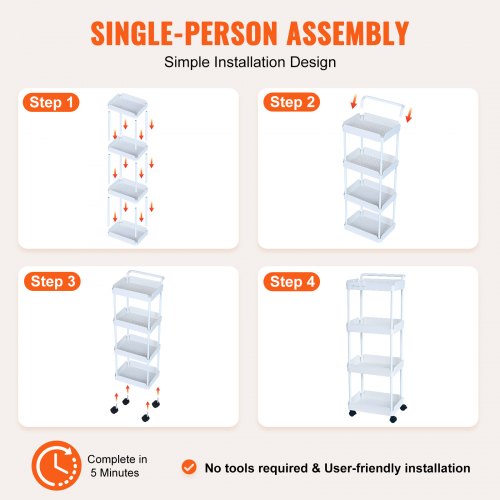 SINGLE-PERSON ASSEMBLY

Simple Installation Design

Step 1

Step 2

Step 3

Step 4

Complete in 5 Minutes

No tools required & User-friendly installation