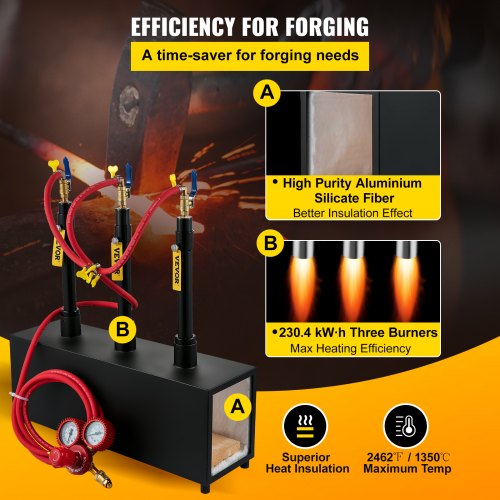 EFFICIENCY FOR FORGING

A time-saver for forging needs

A

• High Purity Aluminium Silicate Fiber
Better Insulation Effect

B

•230.4 kW·h Three Burners
Max Heating Efficiency

VEVOR

VEVOR

VEVOR

B

A

Superior Heat Insulation

2462℉ / 1350℃ Maximum Temp