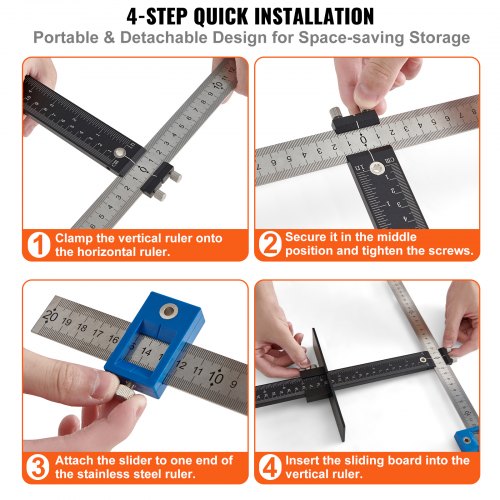 4-STEP QUICK INSTALLATION

Portable & Detachable Design for Space-saving Storage

1 Clamp the vertical ruler onto the horizontal ruler.

2 Secure it in the middle position and tighten the screws.

3 Attach the slider to one end of the stainless steel ruler.

4 Insert the sliding board into the vertical ruler.