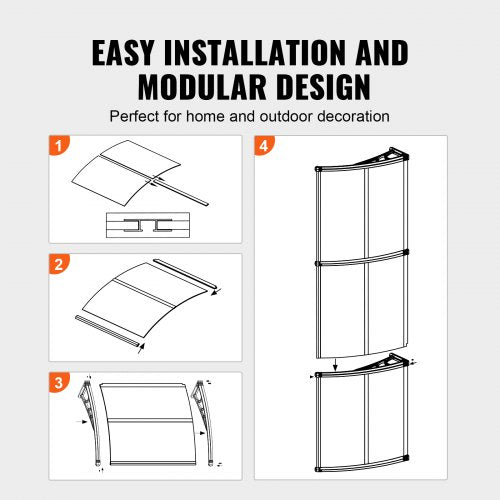 EASY INSTALLATION AND MODULAR DESIGN

Perfect for home and outdoor decoration

1

2

3

4