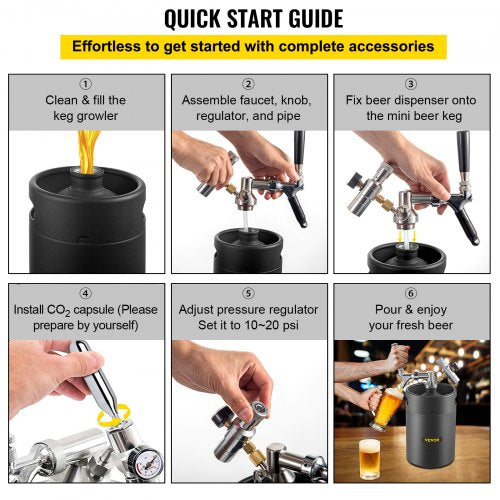 QUICK START GUIDE

Effortless to get started with complete accessories

①
Clean & fill the keg growler

②
Assemble faucet, knob, regulator, and pipe

③
Fix beer dispenser onto the mini beer keg

④
Install $CO_2$ capsule (Please prepare by yourself)

⑤
Adjust pressure regulator Set it to 10~20 psi

⑥
Pour & enjoy your fresh beer

VEVOR