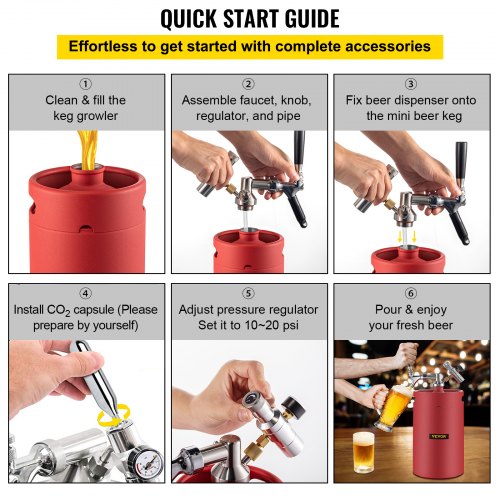 QUICK START GUIDE

Effortless to get started with complete accessories

①
Clean & fill the keg growler

②
Assemble faucet, knob, regulator, and pipe

③
Fix beer dispenser onto the mini beer keg

④
Install $CO_2$ capsule (Please prepare by yourself)

⑤
Adjust pressure regulator Set it to 10~20 psi

⑥
Pour & enjoy your fresh beer

VEVOR