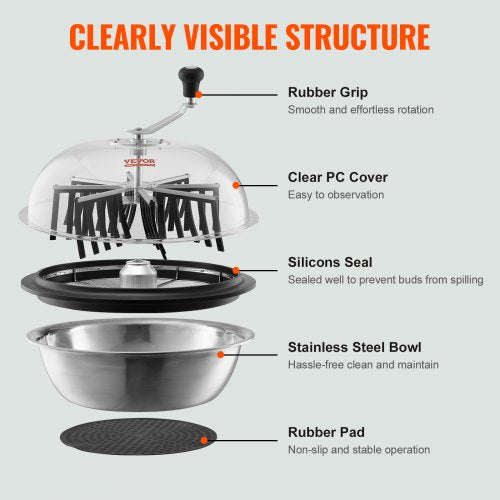 CLEARLY VISIBLE STRUCTURE

VEVOR

Rubber Grip
Smooth and effortless rotation

Clear PC Cover
Easy to observation

Silicons Seal
Sealed well to prevent buds from spilling

Stainless Steel Bowl
Hassle-free clean and maintain

Rubber Pad
Non-slip and stable operation