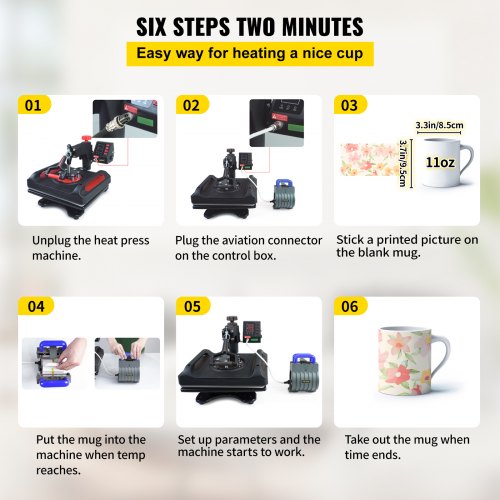 SIX STEPS TWO MINUTES

Easy way for heating a nice cup

01

Unplug the heat press machine.

02

Plug the aviation connector on the control box.

03

3.3in/8.5cm

3.7in/9.5cm

11oz

Stick a printed picture on the blank mug.

04

Put the mug into the machine when temp reaches.

05

Set up parameters and the machine starts to work.

06

Take out the mug when time ends.