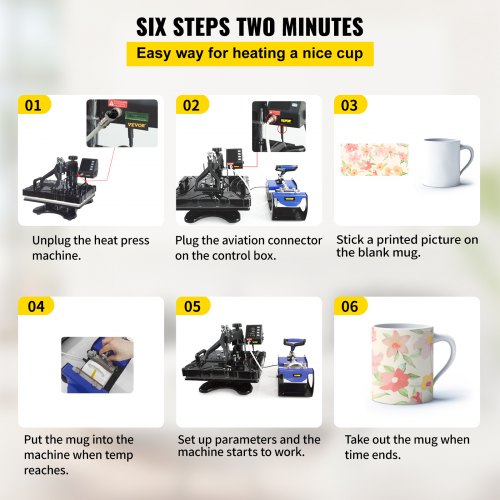 SIX STEPS TWO MINUTES

Easy way for heating a nice cup

01

VEVOR

Unplug the heat press machine.

02

Plug the aviation connector on the control box.

03

Stick a printed picture on the blank mug.

04

Put the mug into the machine when temp reaches.

05

Set up parameters and the machine starts to work.

06

Take out the mug when time ends.