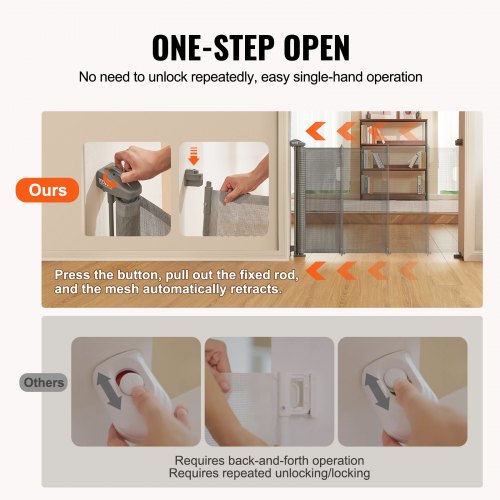 ONE-STEP OPEN

No need to unlock repeatedly, easy single-hand operation

Ours

Press the button, pull out the fixed rod, and the mesh automatically retracts.

Others

Requires back-and-forth operation
Requires repeated unlocking/locking