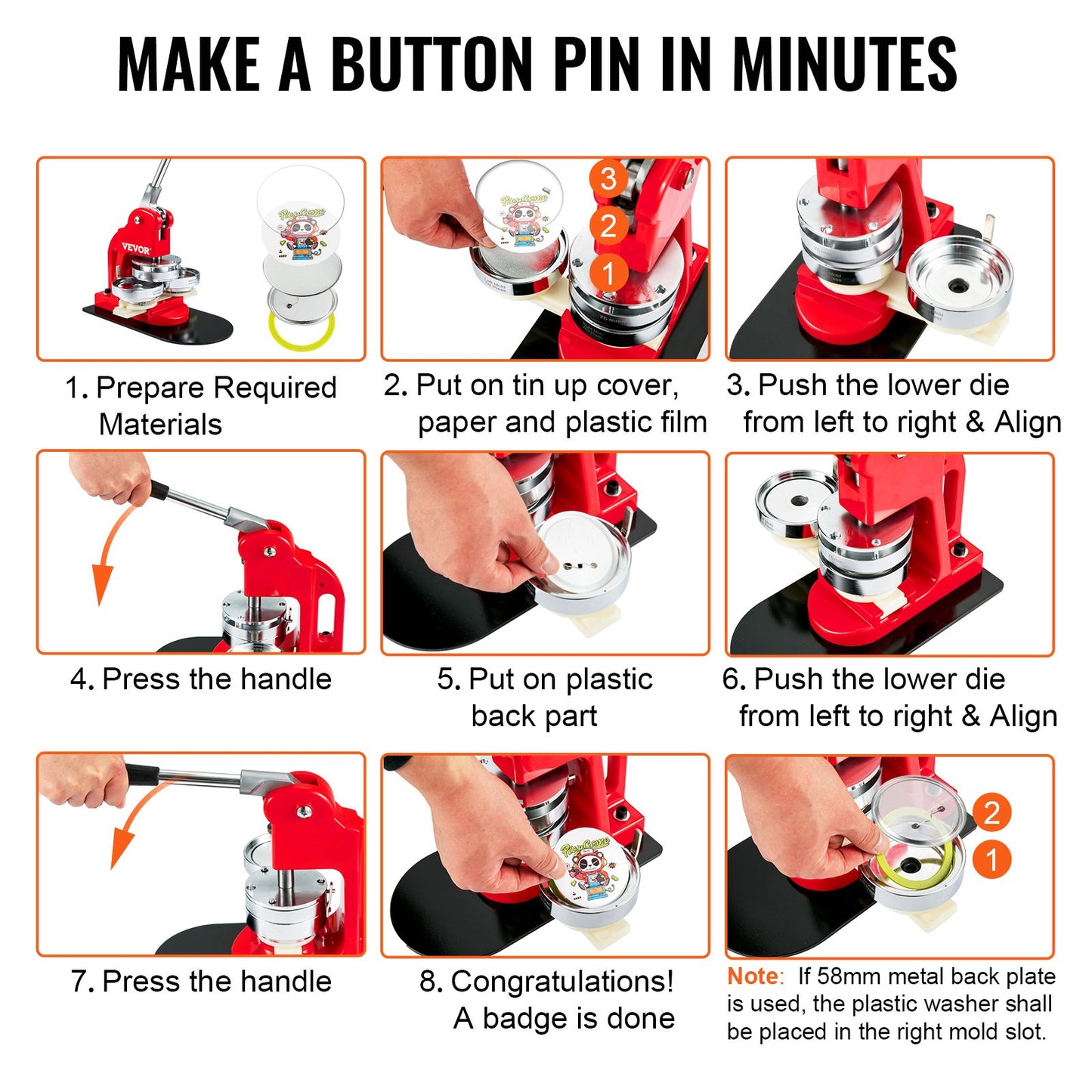 MAKE A BUTTON PIN IN MINUTES

VEVOR

1. Prepare Required Materials

3
2
1

2. Put on tin up cover, paper and plastic film

3. Push the lower die from left to right & Align

4. Press the handle

5. Put on plastic back part

6. Push the lower die from left to right & Align

7. Press the handle

8. Congratulations! A badge is done

2
1

Note: If 58mm metal back plate is used, the plastic washer shall be placed in the right mold slot.