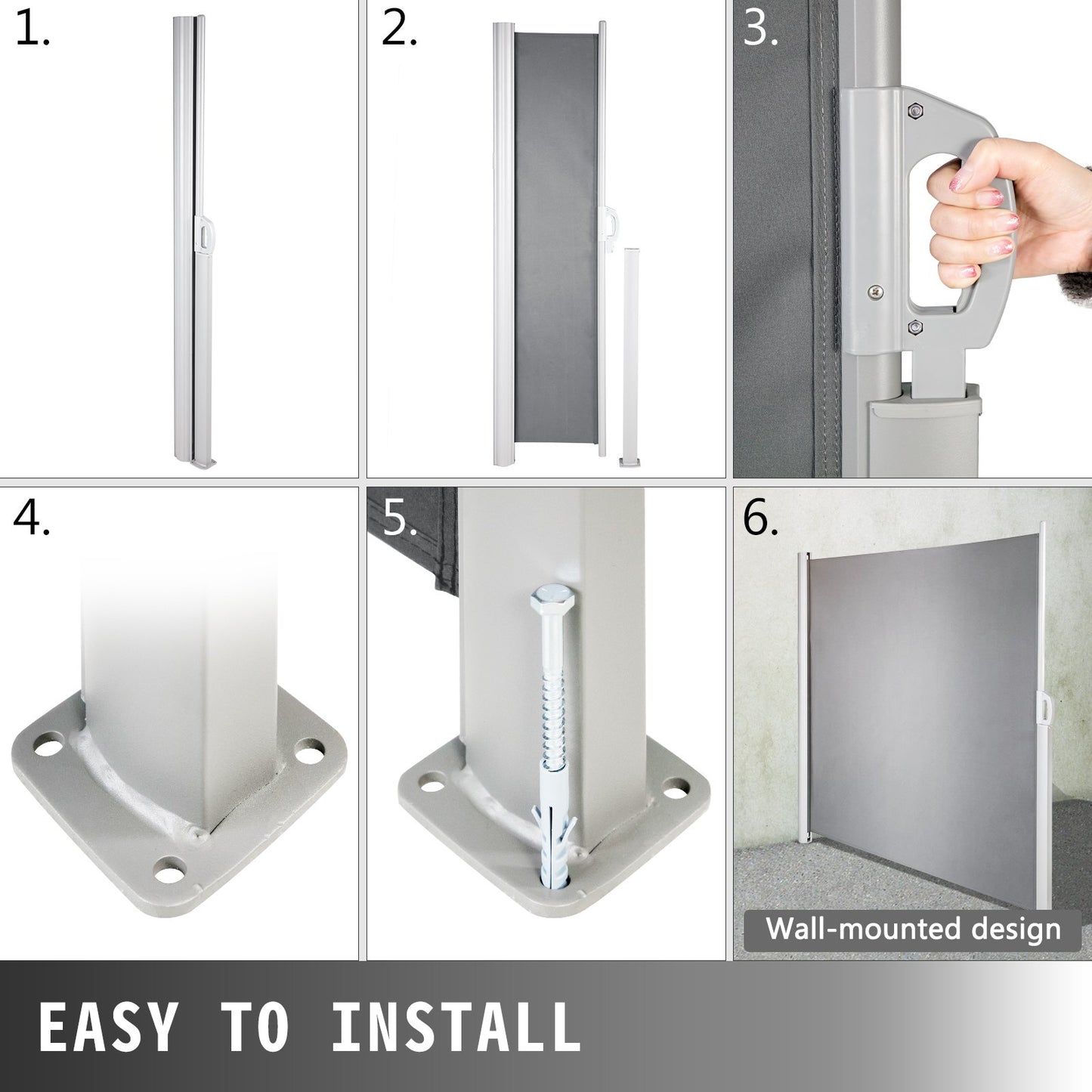 1.

2.

3.

4.

5.

6.

Wall-mounted design

EASY TO INSTALL