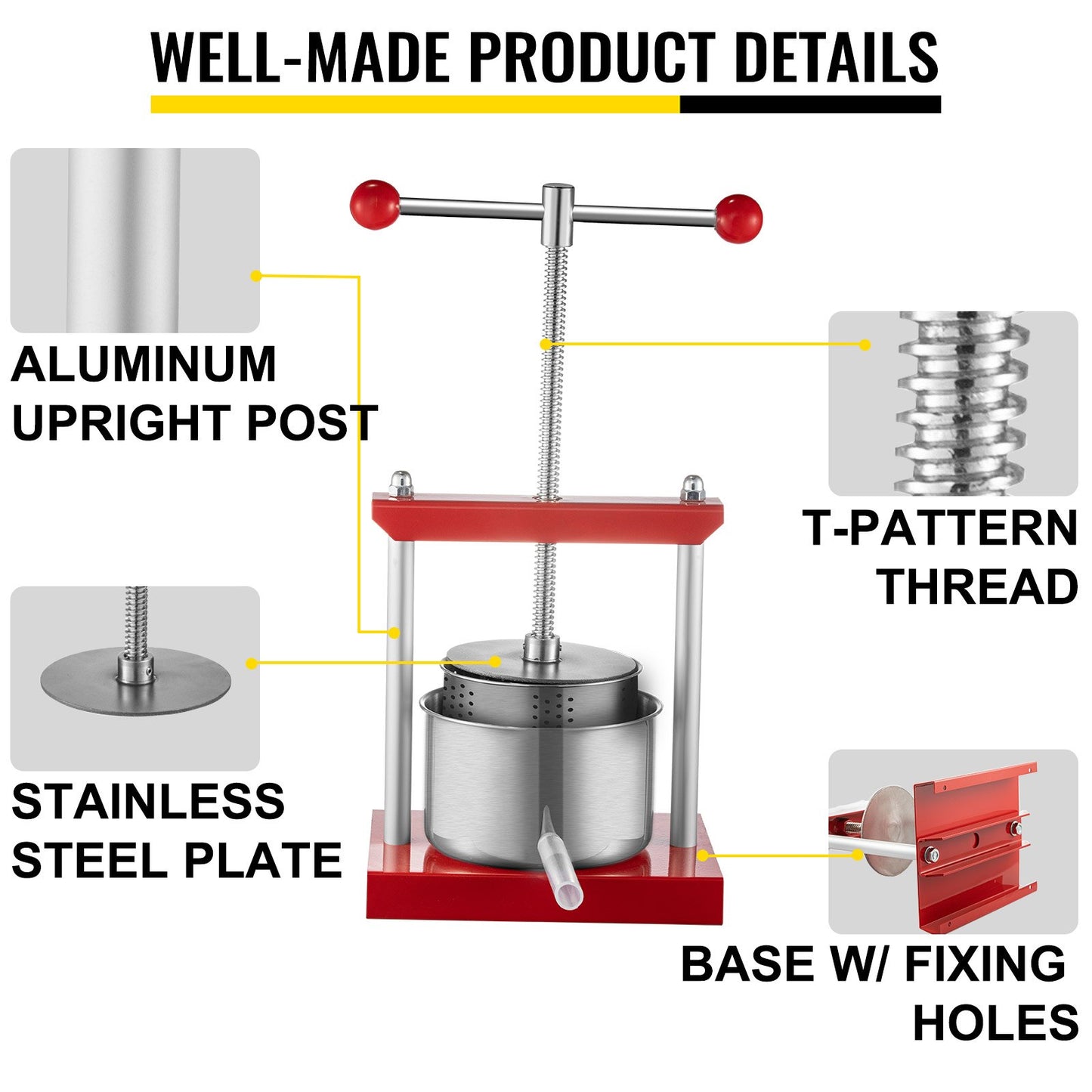 WELL-MADE PRODUCT DETAILS

ALUMINUM UPRIGHT POST

T-PATTERN THREAD

STAINLESS STEEL PLATE

BASE W/ FIXING HOLES