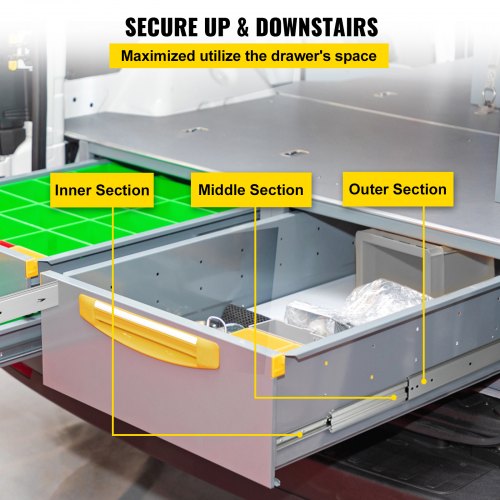 SECURE UP & DOWNSTAIRS

Maximized utilize the drawer's space

Inner Section

Middle Section

Outer Section