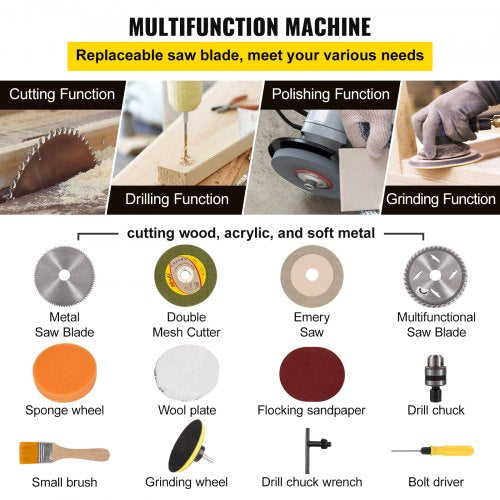 MULTIFUNCTION MACHINE

Replaceable saw blade, meet your various needs

Cutting Function

Drilling Function

Polishing Function

Grinding Function

cutting wood, acrylic, and soft metal

Metal Saw Blade

Double Mesh Cutter

Emery Saw

Multifunctional Saw Blade

Sponge wheel

Wool plate

Flocking sandpaper

Drill chuck

Small brush

Grinding wheel

Drill chuck wrench

Bolt driver