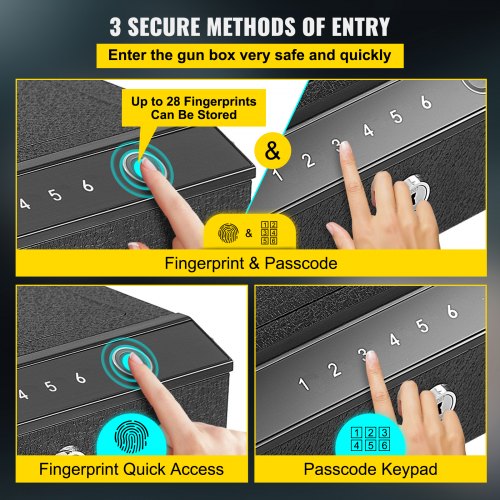 3 SECURE METHODS OF ENTRY

Enter the gun box very safe and quickly

Up to 28 Fingerprints Can Be Stored

4 5 6

&

1 2 3 4 5 6

&

1 2
3 4
5 6

Fingerprint & Passcode

4 5 6

Fingerprint Quick Access

1 2 3 4 5 6

1 2 3
4 5 6

Passcode Keypad