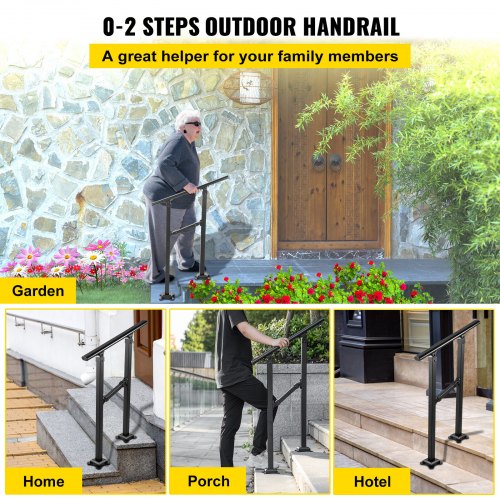 0-2 STEPS OUTDOOR HANDRAIL

A great helper for your family members

Garden

Home

Porch

Hotel