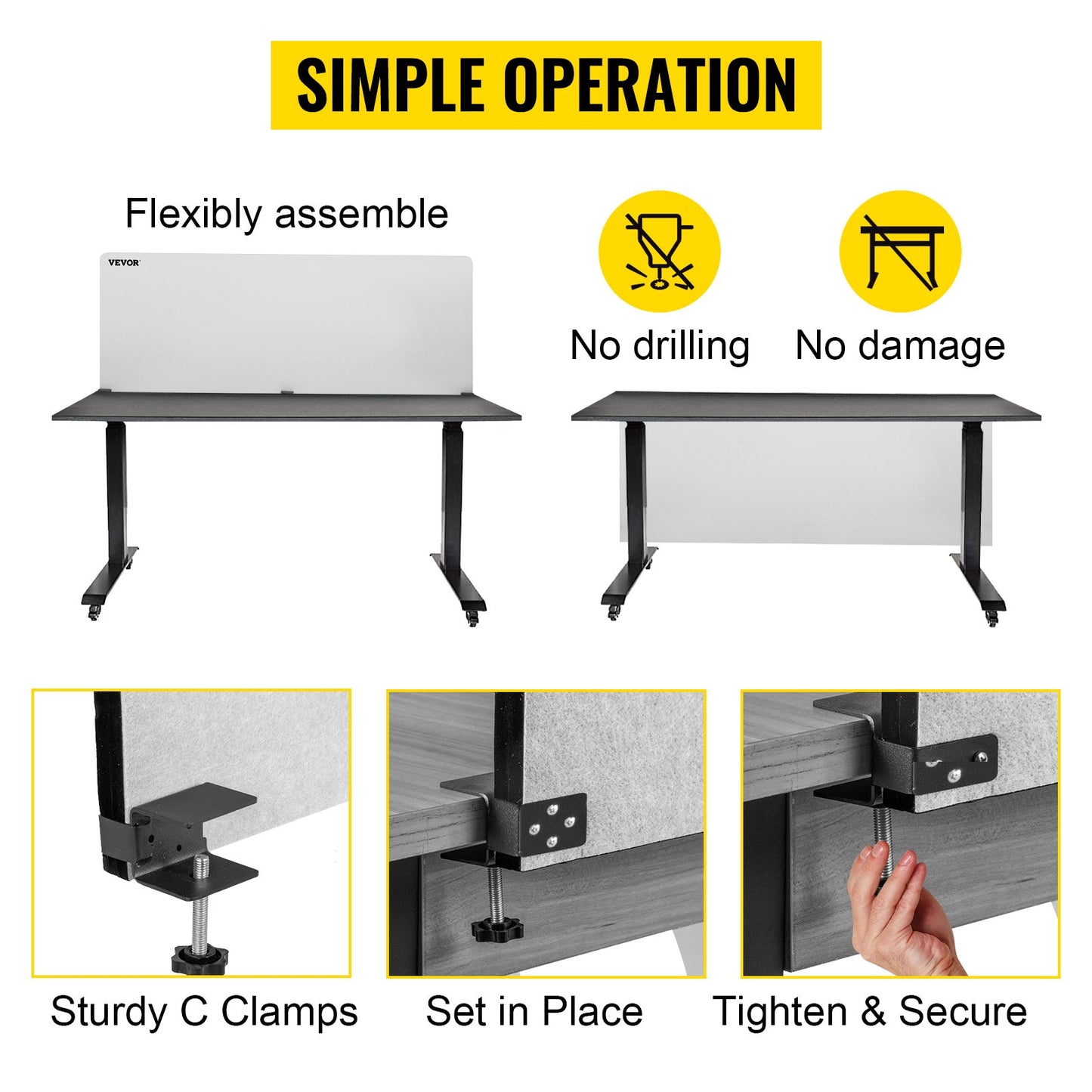 SIMPLE OPERATION

Flexibly assemble

VEVOR

No drilling

No damage

Sturdy C Clamps

Set in Place

Tighten & Secure